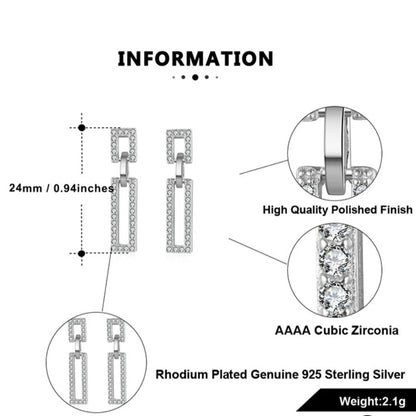 INFORMATION

24mm / 0.94inches

High Quality Polished Finish

AAAA Cubic Zirconia

Rhodium Plated Genuine 925 Sterling Silver

Weight:2.1g